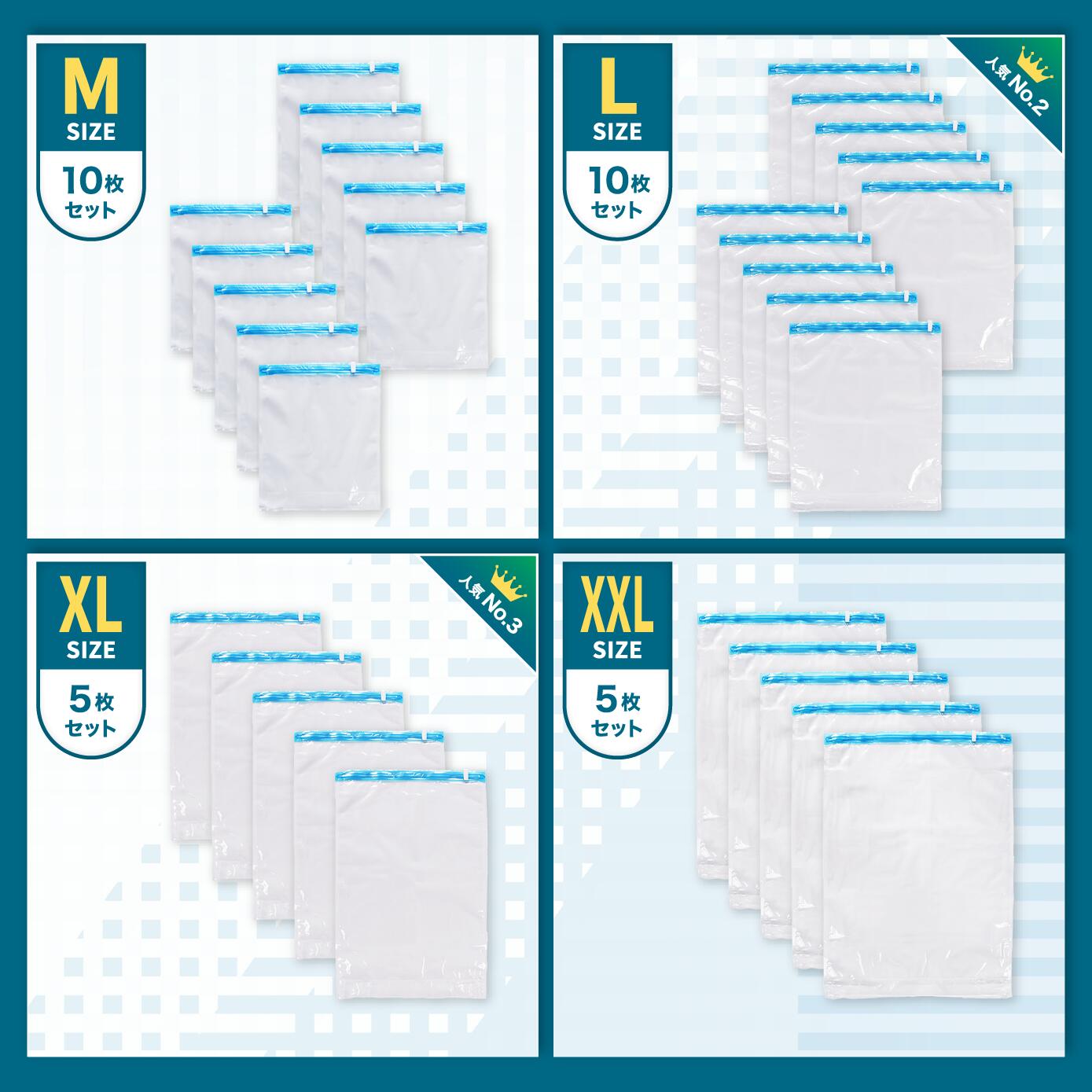 M
SIZE
10枚
セット

L
SIZE
10枚
セット

人気 No.2

XL
SIZE
5枚
セット

人気 No.3

XXL
SIZE
5枚
セット